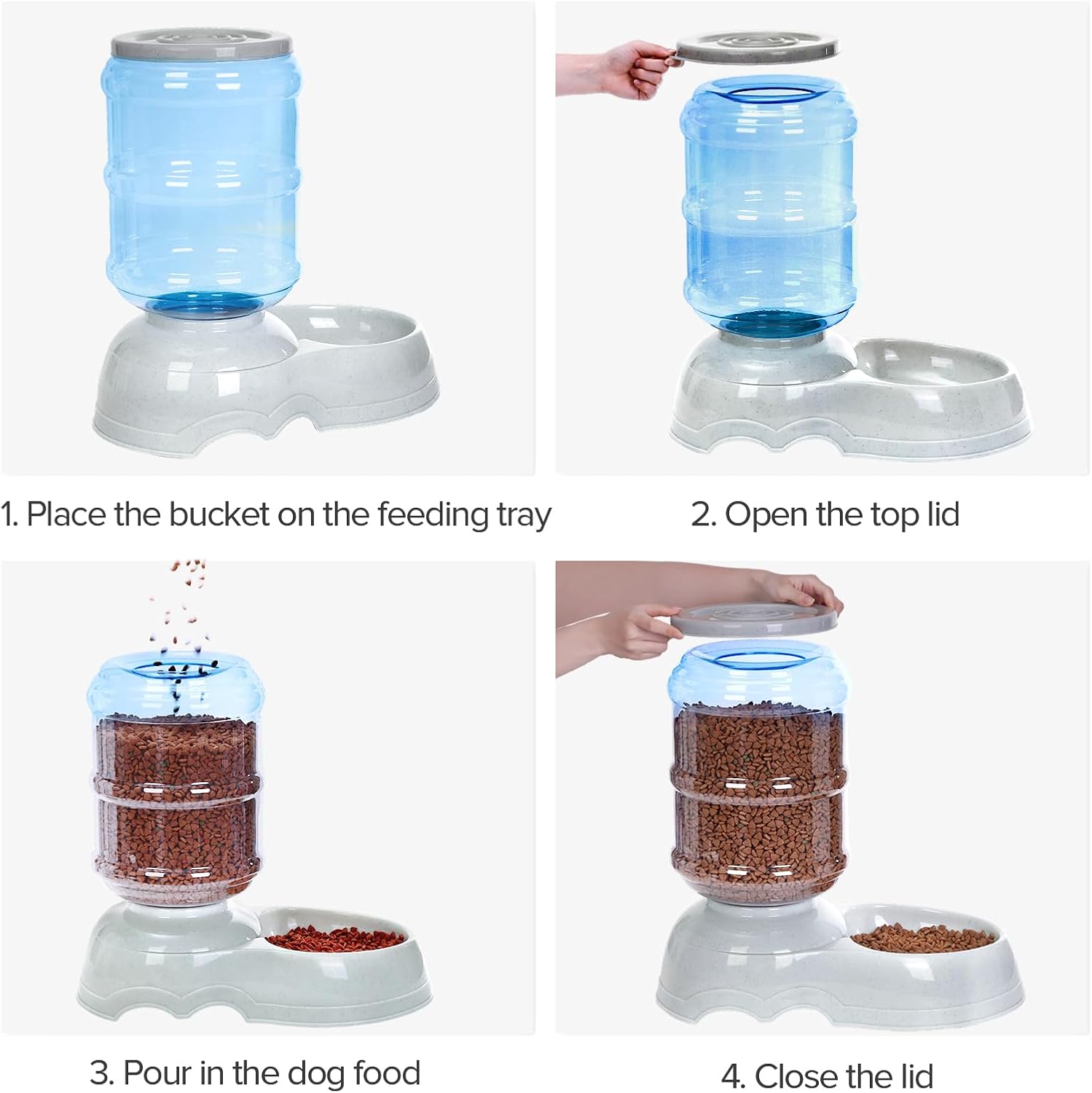 1. Place the bucket on the feeding tray

2. Open the top lid

3. Pour in the dog food

4. Close the lid